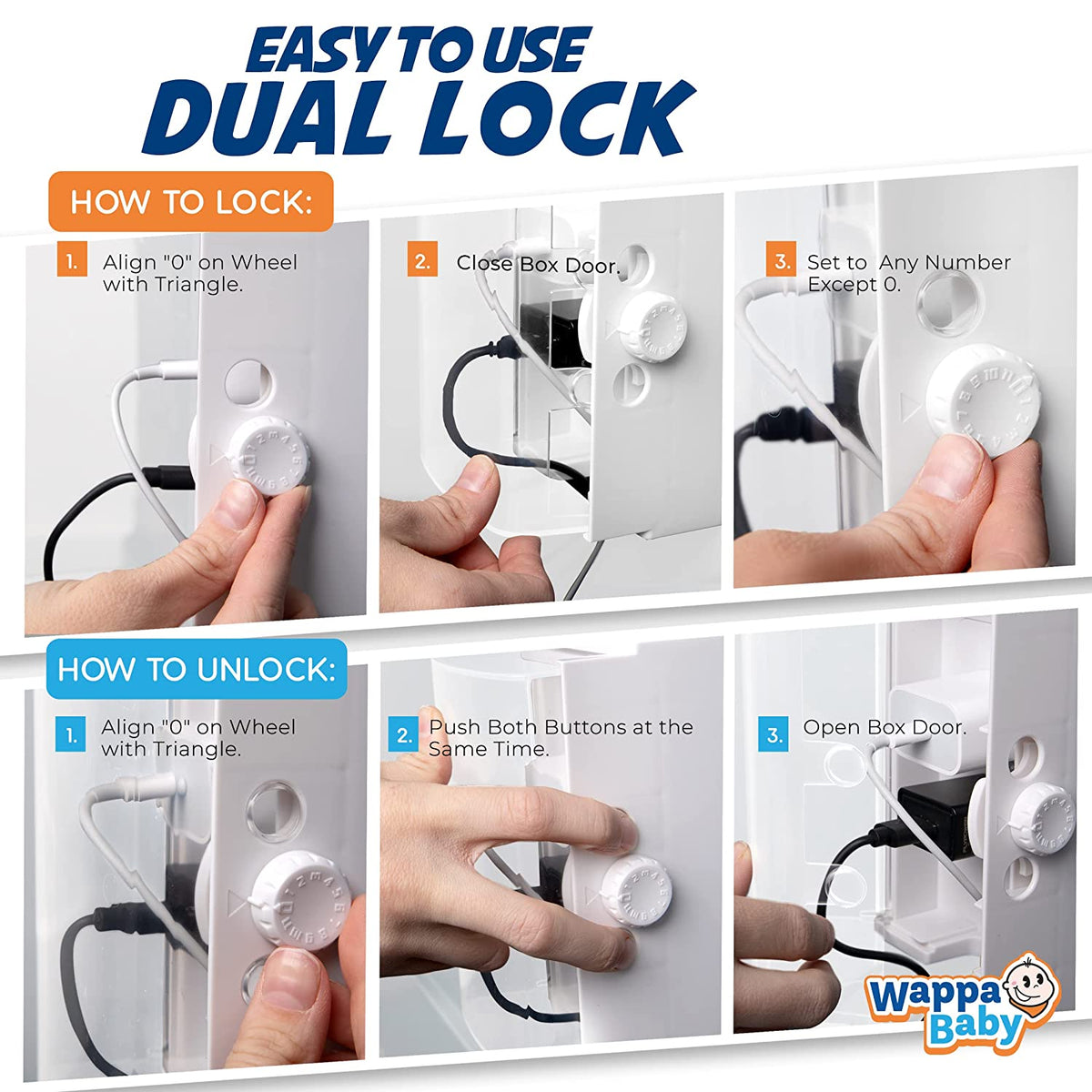 EASY TO USE
DUAL LOCK

HOW TO LOCK:

1. Align "0" on Wheel with Triangle.

2. Close Box Door.

3. Set to Any Number Except 0.

HOW TO UNLOCK:

1. Align "0" on Wheel with Triangle.

2. Push Both Buttons at the Same Time.

3. Open Box Door.

Wappa Baby