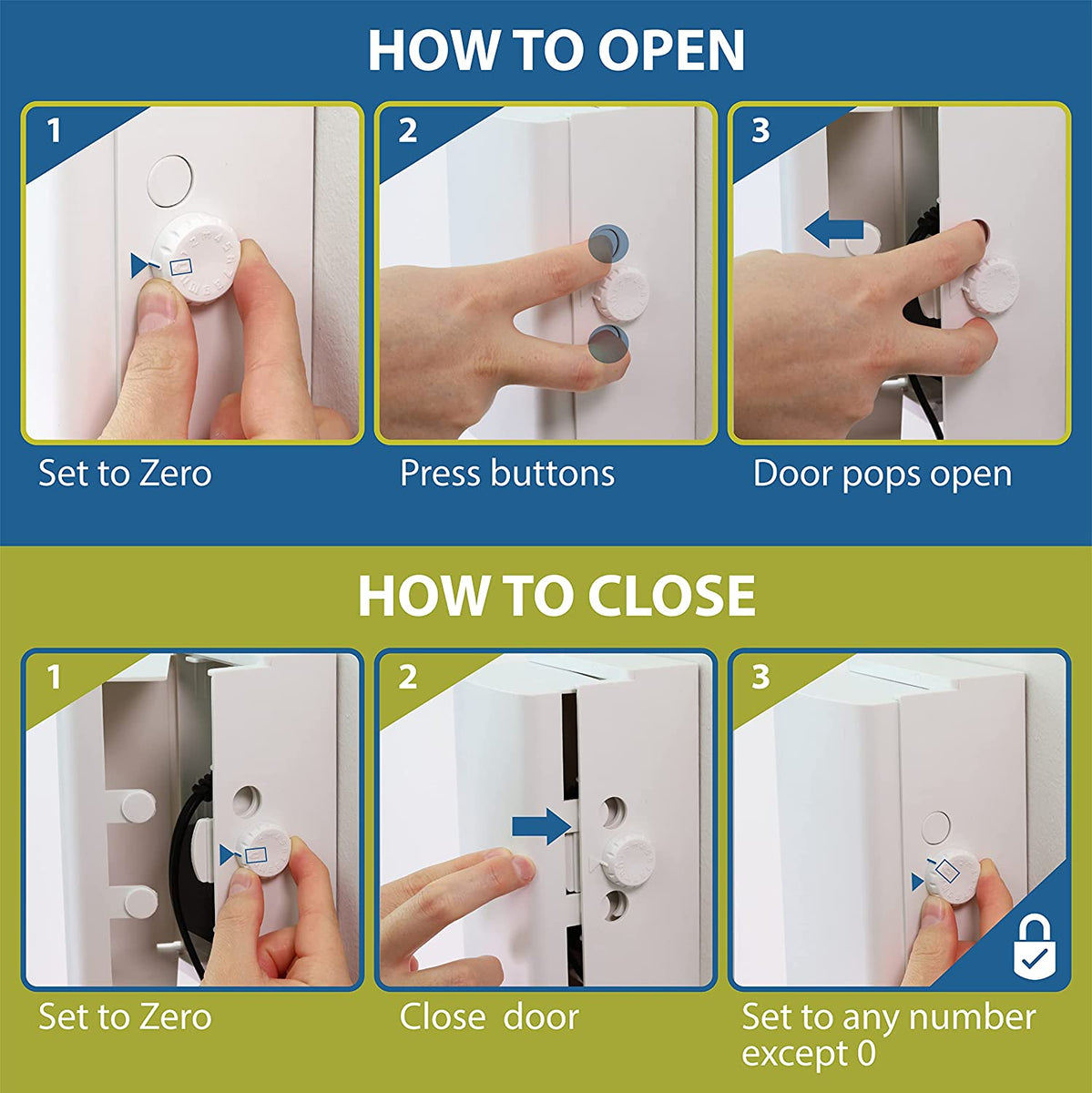 HOW TO OPEN

1

Set to Zero

2

Press buttons

3

Door pops open

HOW TO CLOSE

1

Set to Zero

2

Close door

3

Set to any number except 0