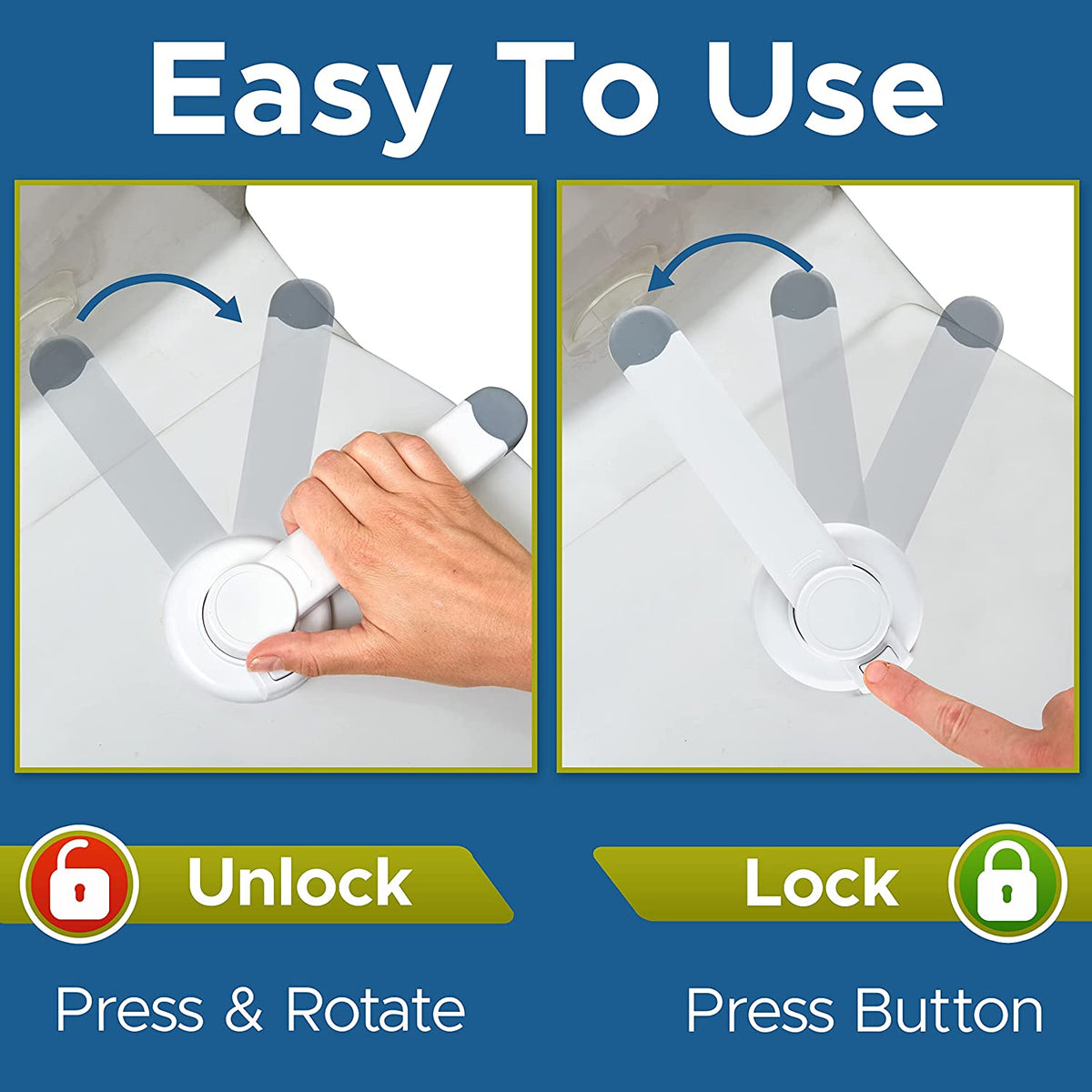 Easy To Use

Unlock

Press & Rotate

Lock

Press Button