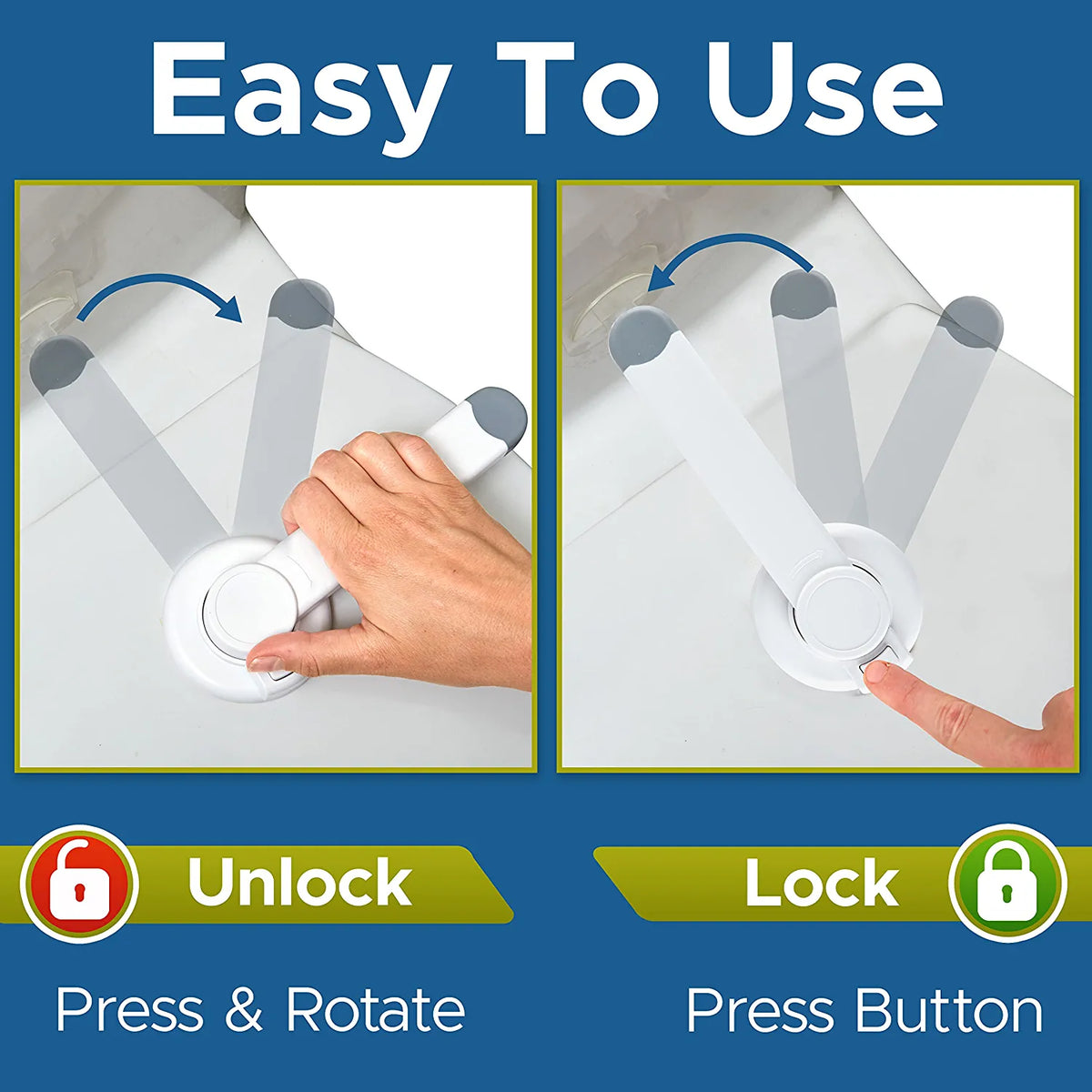 Easy To Use

Unlock

Press & Rotate

Lock

Press Button