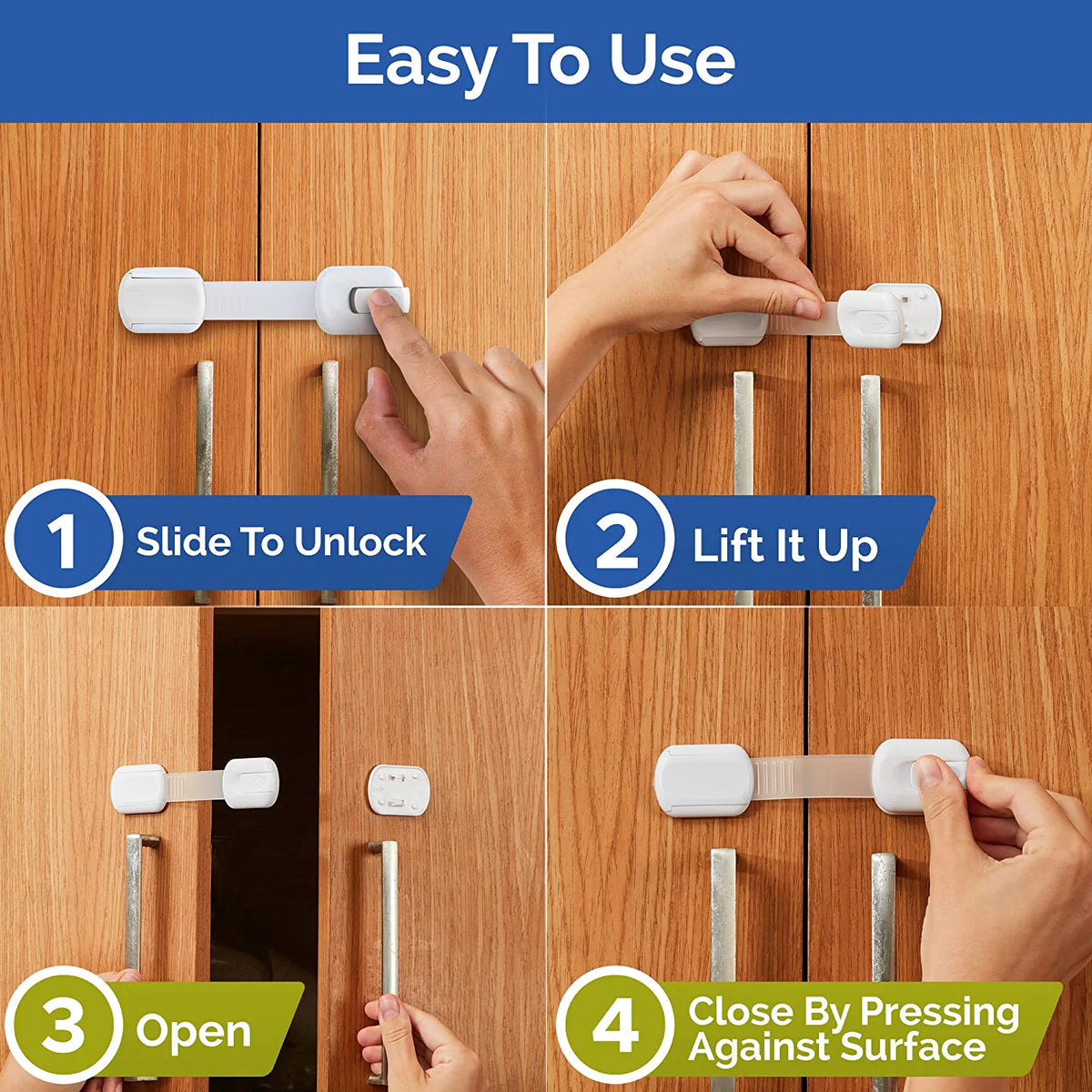 Easy To Use

1 Slide To Unlock

2 Lift It Up

3 Open

4 Close By Pressing Against Surface