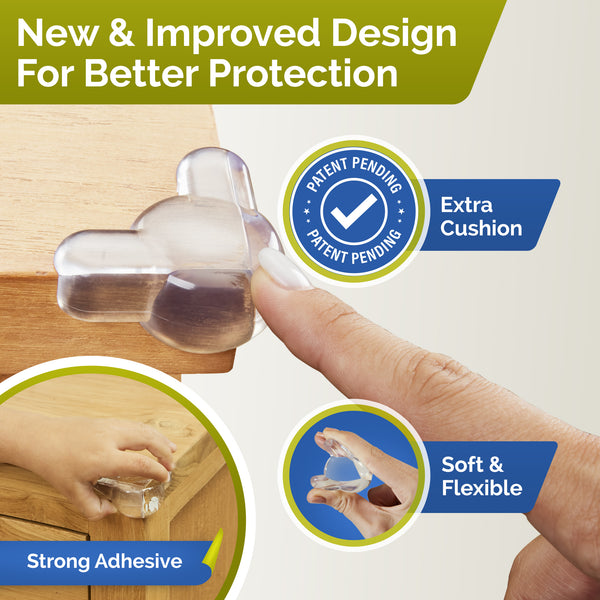 New & Improved Design For Better Protection

PATENT PENDING
PATENT PENDING

Extra Cushion

Soft & Flexible

Strong Adhesive