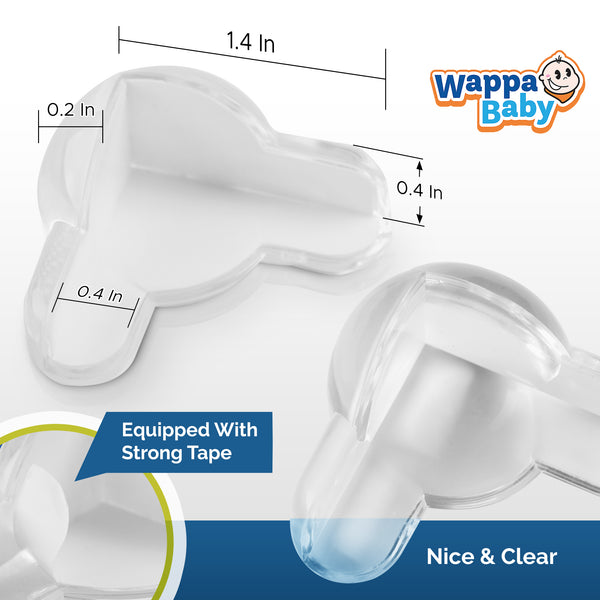 1.4 In

Wappa Baby

0.2 In

0.4 In

0.4 In

Equipped With Strong Tape

Nice & Clear