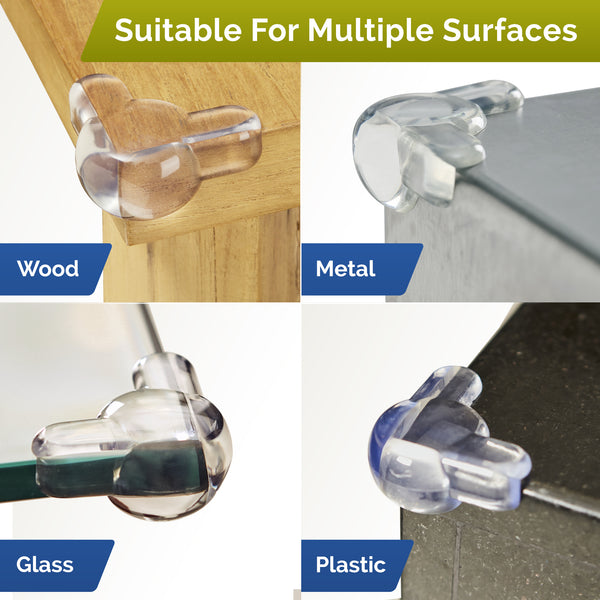 Suitable For Multiple Surfaces

Wood

Metal

Glass

Plastic