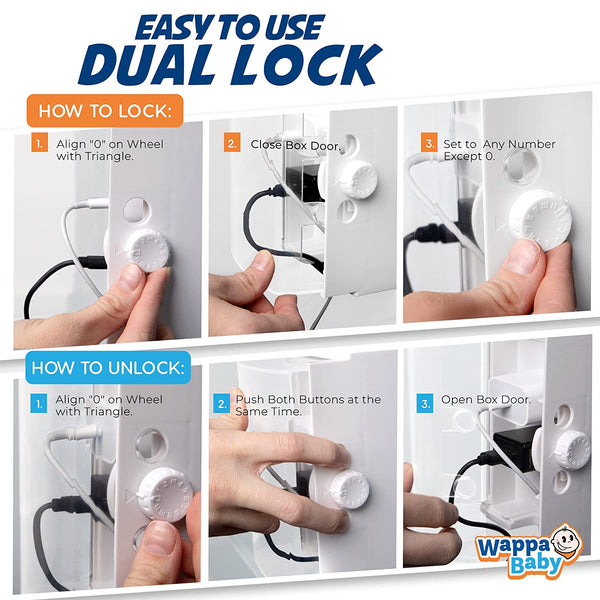 EASY TO USE
DUAL LOCK

HOW TO LOCK:

1. Align "0" on Wheel with Triangle.

2. Close Box Door.

3. Set to Any Number Except 0.

HOW TO UNLOCK:

1. Align "0" on Wheel with Triangle.

2. Push Both Buttons at the Same Time.

3. Open Box Door.

Wappa Baby