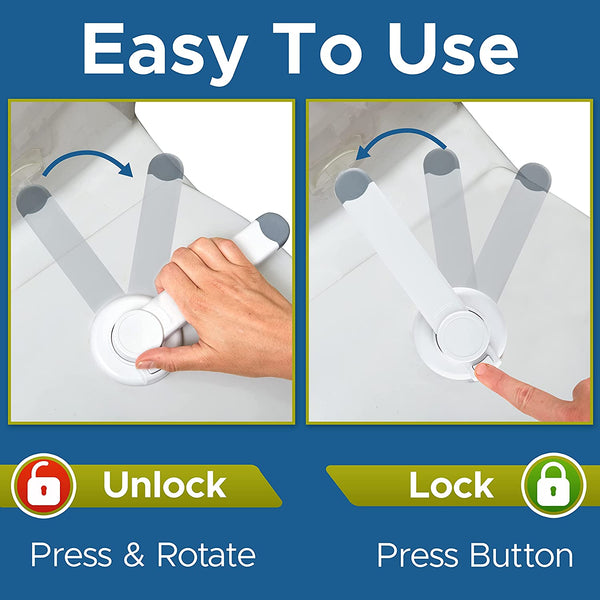 Easy To Use

Unlock

Press & Rotate

Lock

Press Button