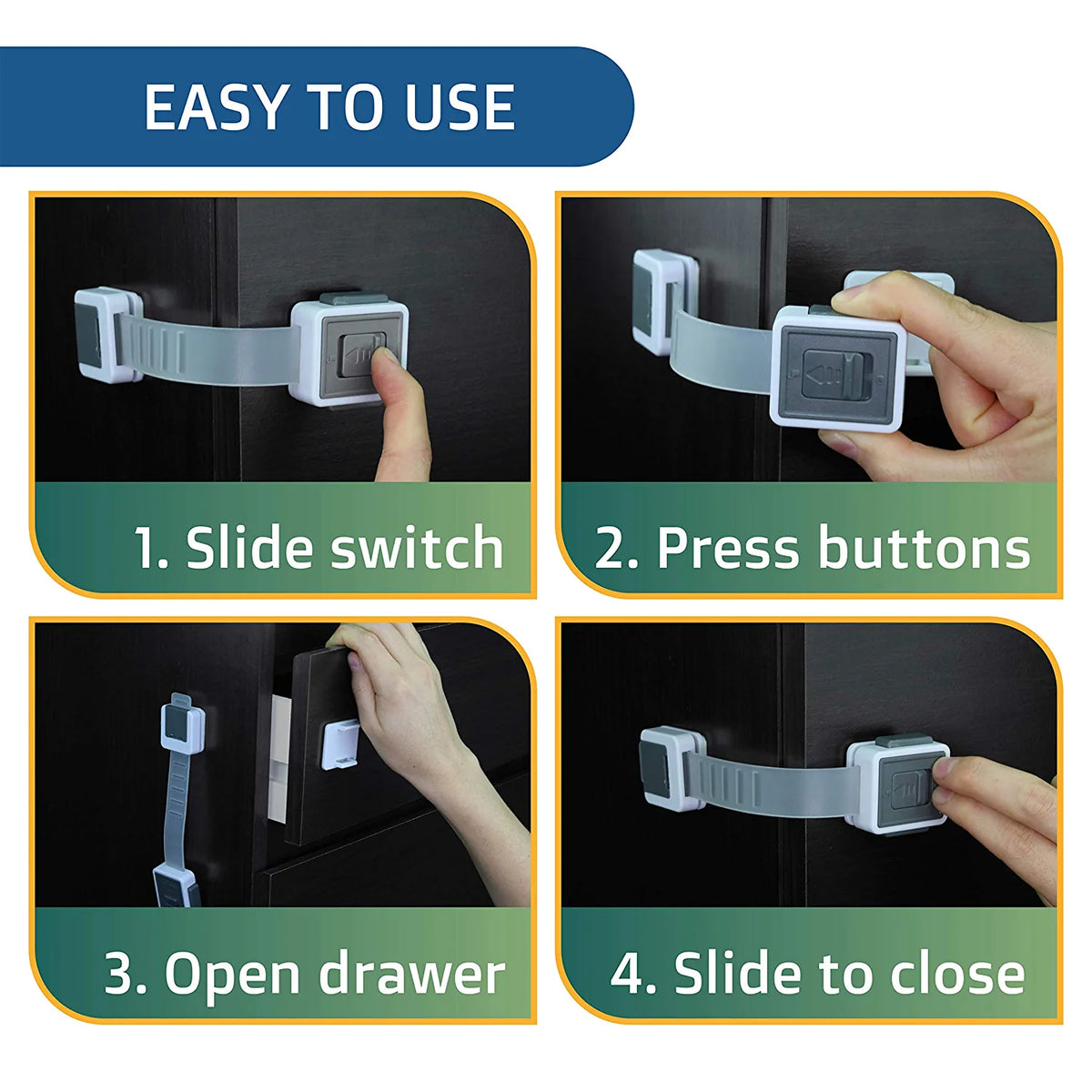 EASY TO USE

1. Slide switch

2. Press buttons

3. Open drawer

4. Slide to close